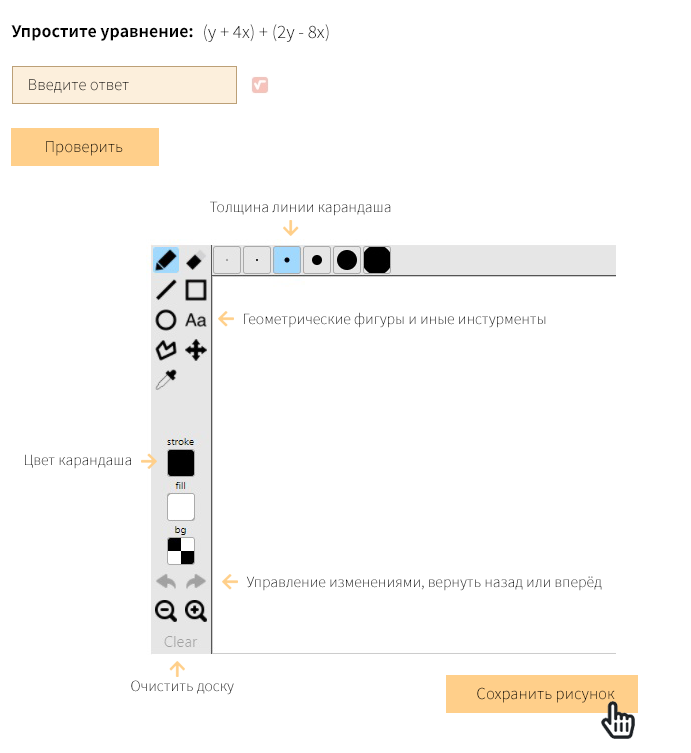 **Упростите уравнение:** $(y + 4x) + (2y - 8x)$

Введите ответ

Проверить

Толщина линии карандаша

Aa

Геометрические фигуры и иные инструменты

Цвет карандаша

stroke

fill

bg

Управление изменениями, вернуть назад или вперёд

Clear

Очистить доску

Сохранить рисунок